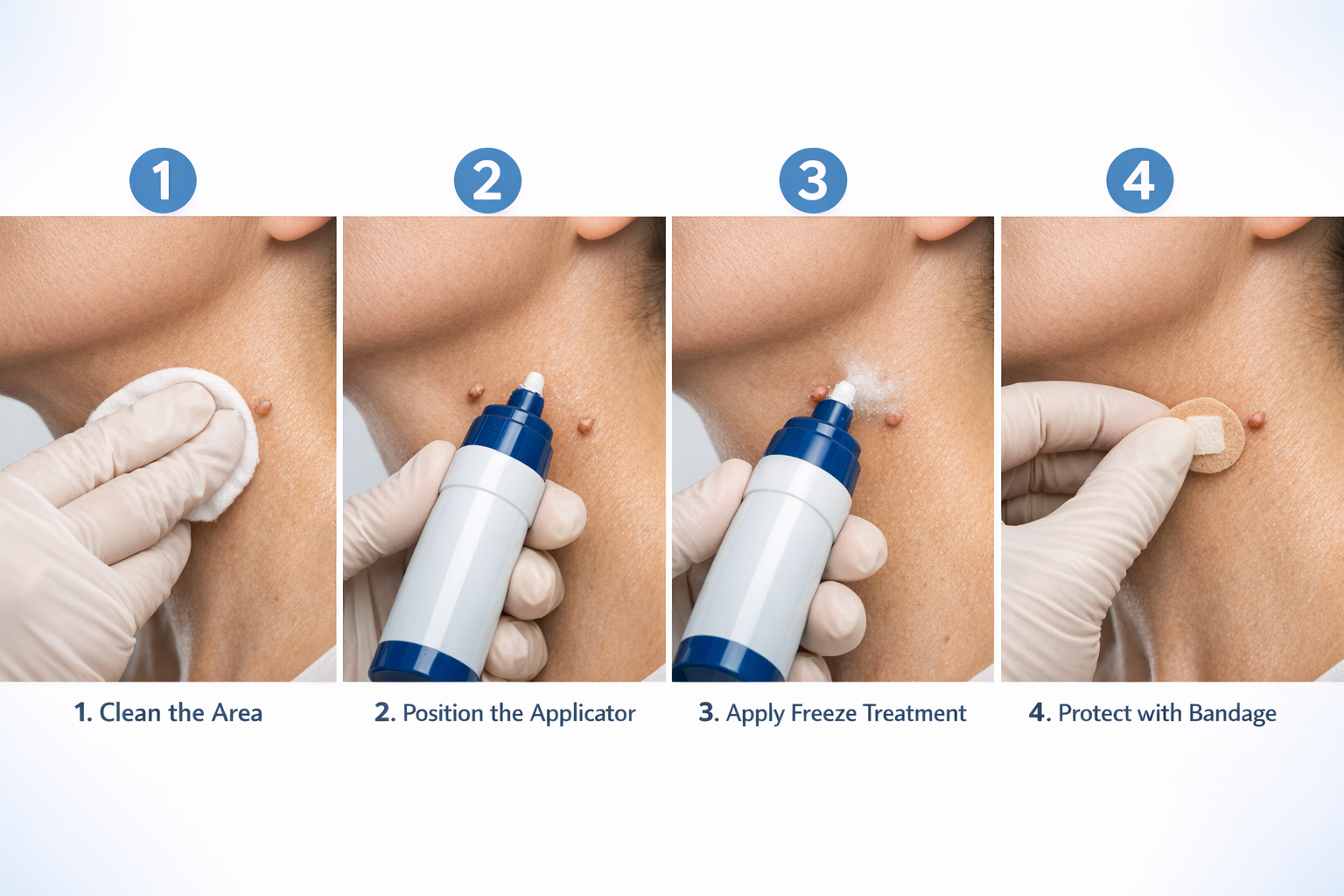 1

2

3

4

1. Clean the Area

2. Position the Applicator

3. Apply Freeze Treatment

4. Protect with Bandage